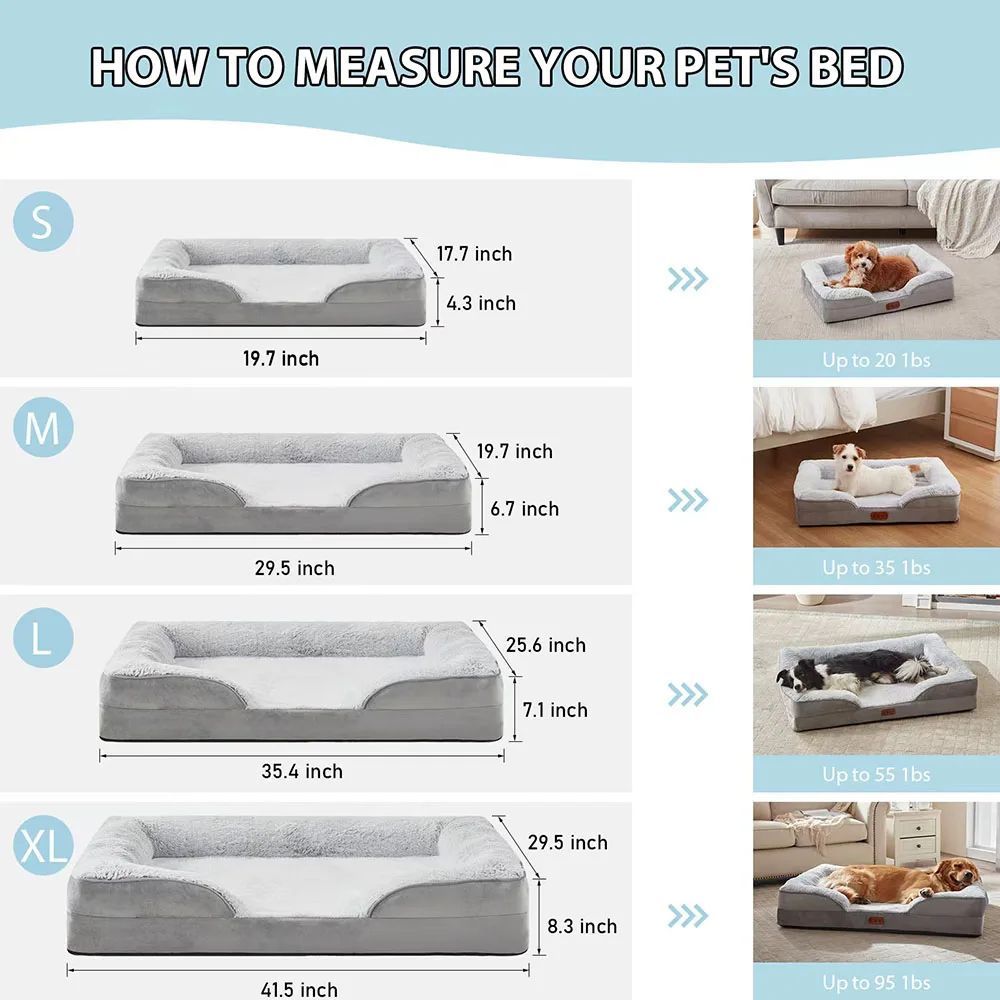 HOW TO MEASURE YOUR PET'S BED

S

17.7 inch

4.3 inch

19.7 inch

Up to 20 1bs

M

19.7 inch

6.7 inch

29.5 inch

Up to 35 1bs

L

25.6 inch

7.1 inch

35.4 inch

Up to 55 1bs

XL

29.5 inch

8.3 inch

41.5 inch

Up to 95 1bs